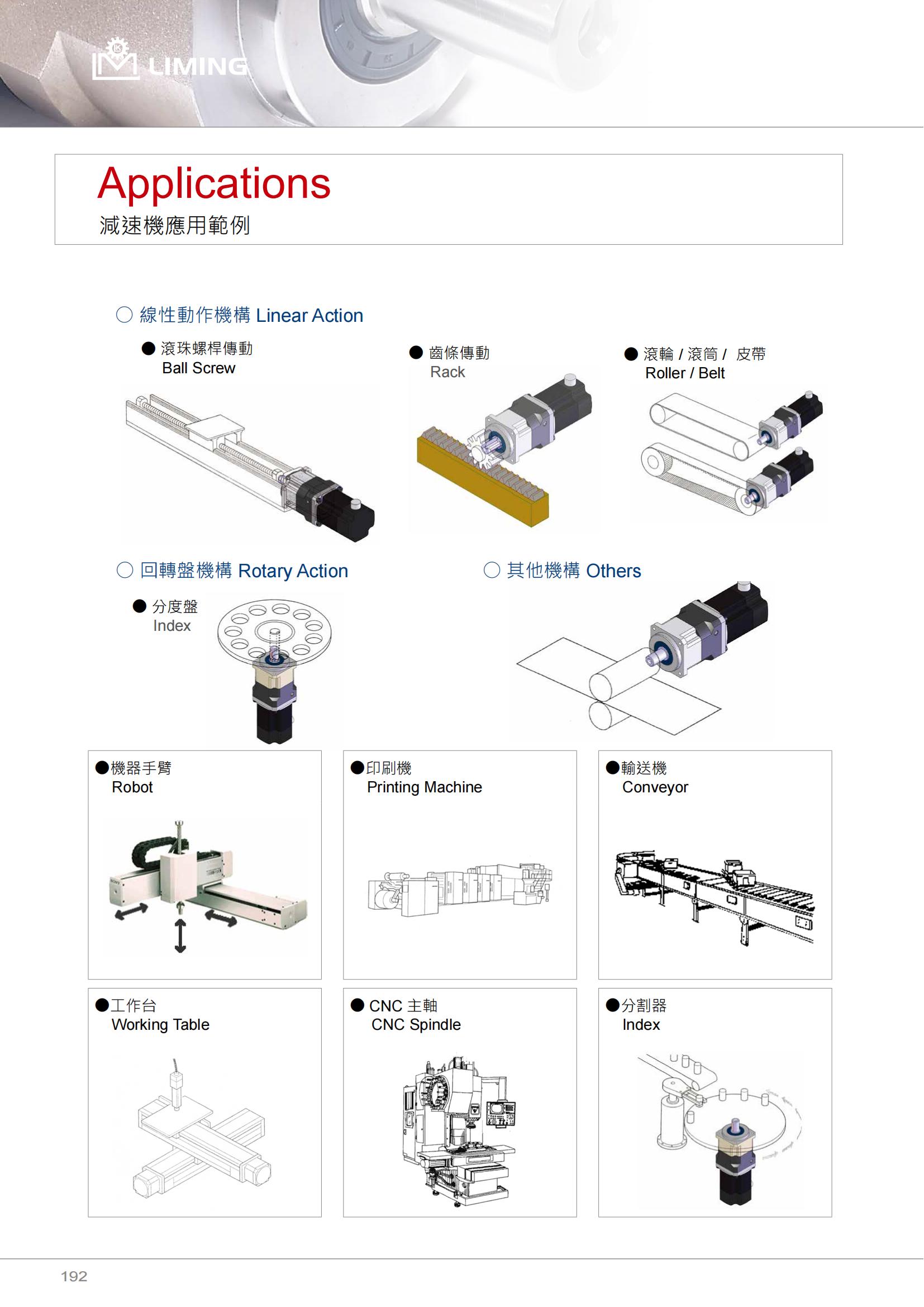 LIMING

Applications
減速機應用範例

○ 線性動作機構 Linear Action

● 滾珠螺桿傳動
Ball Screw

● 齒條傳動
Rack

● 滾輪 / 滾筒 / 皮帶
Roller / Belt

○ 回轉盤機構 Rotary Action

● 分度盤
Index

○ 其他機構 Others

●機器手臂
Robot

●印刷機
Printing Machine

●輸送機
Conveyor

●工作台
Working Table

● CNC 主軸
CNC Spindle

●分割器
Index

192