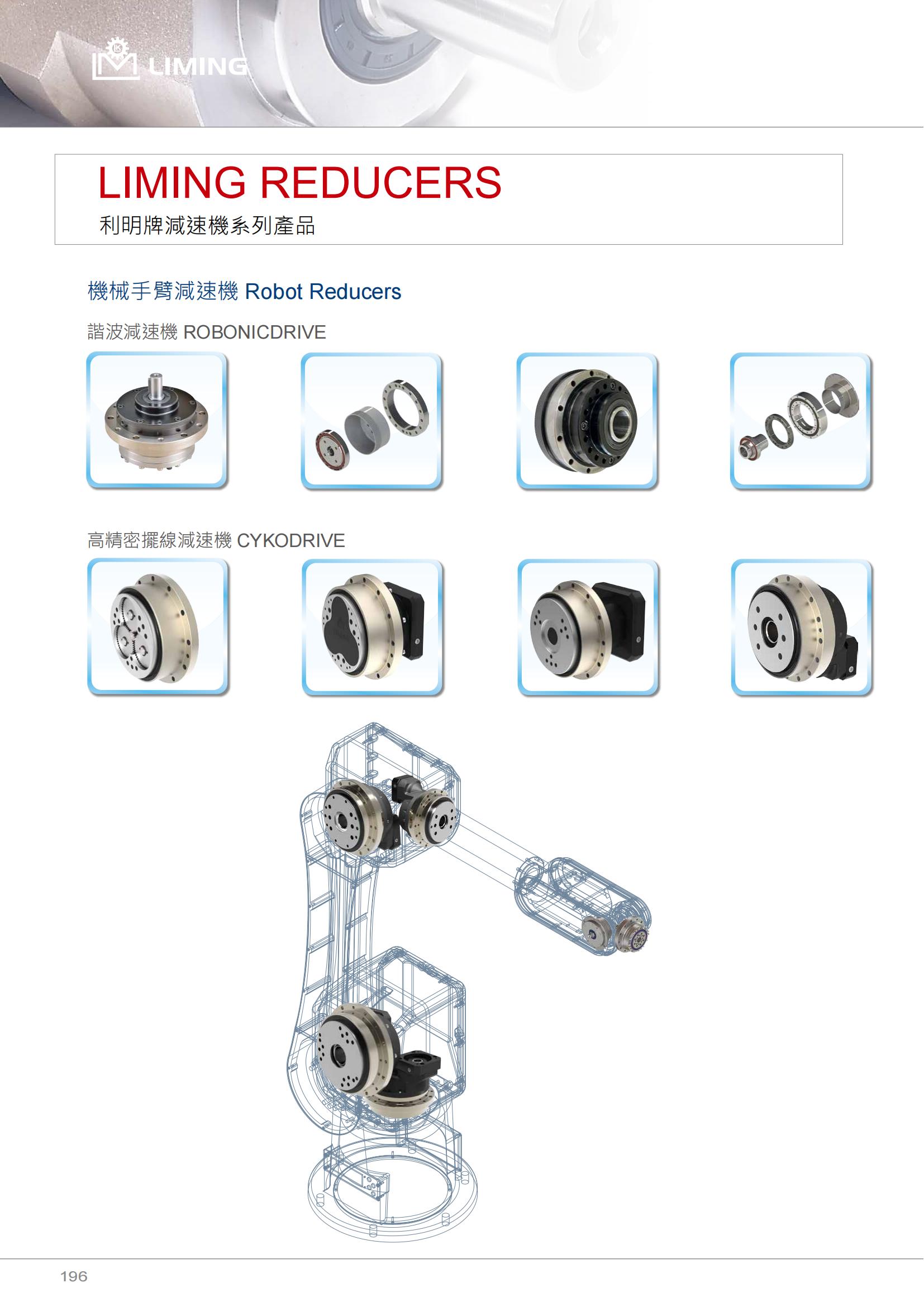 LIMING

LIMING REDUCERS
利明牌減速機系列產品

機械手臂減速機 Robot Reducers

諧波減速機 ROBONICDRIVE

高精密擺線減速機 CYKODRIVE

196