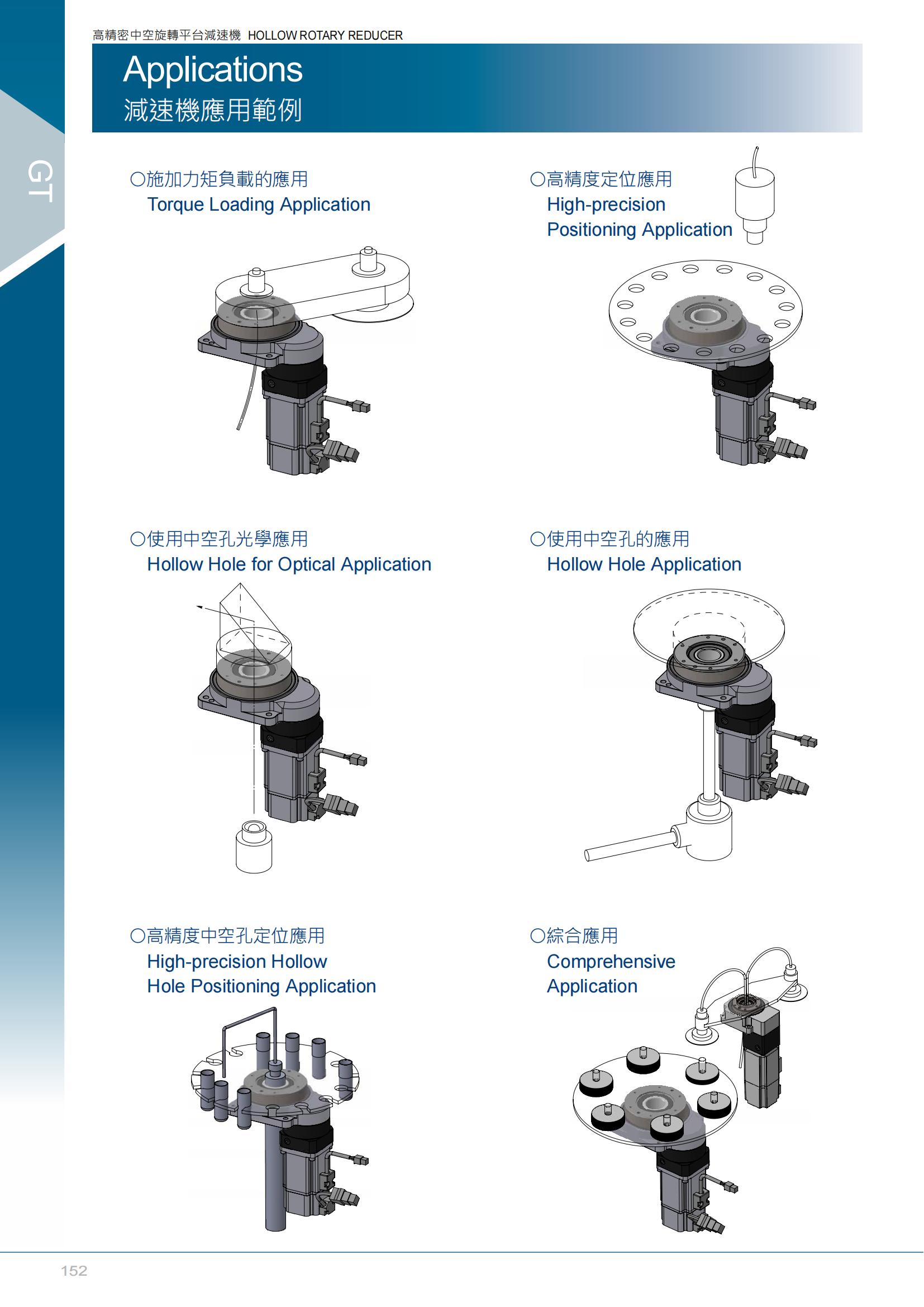 高精密中空旋轉平台減速機 HOLLOW ROTARY REDUCER

Applications
減速機應用範例

GT

○施加力矩負載的應用
Torque Loading Application

○高精度定位應用
High-precision Positioning Application

○使用中空孔光學應用
Hollow Hole for Optical Application

○使用中空孔的應用
Hollow Hole Application

○高精度中空孔定位應用
High-precision Hollow Hole Positioning Application

○綜合應用
Comprehensive Application

152