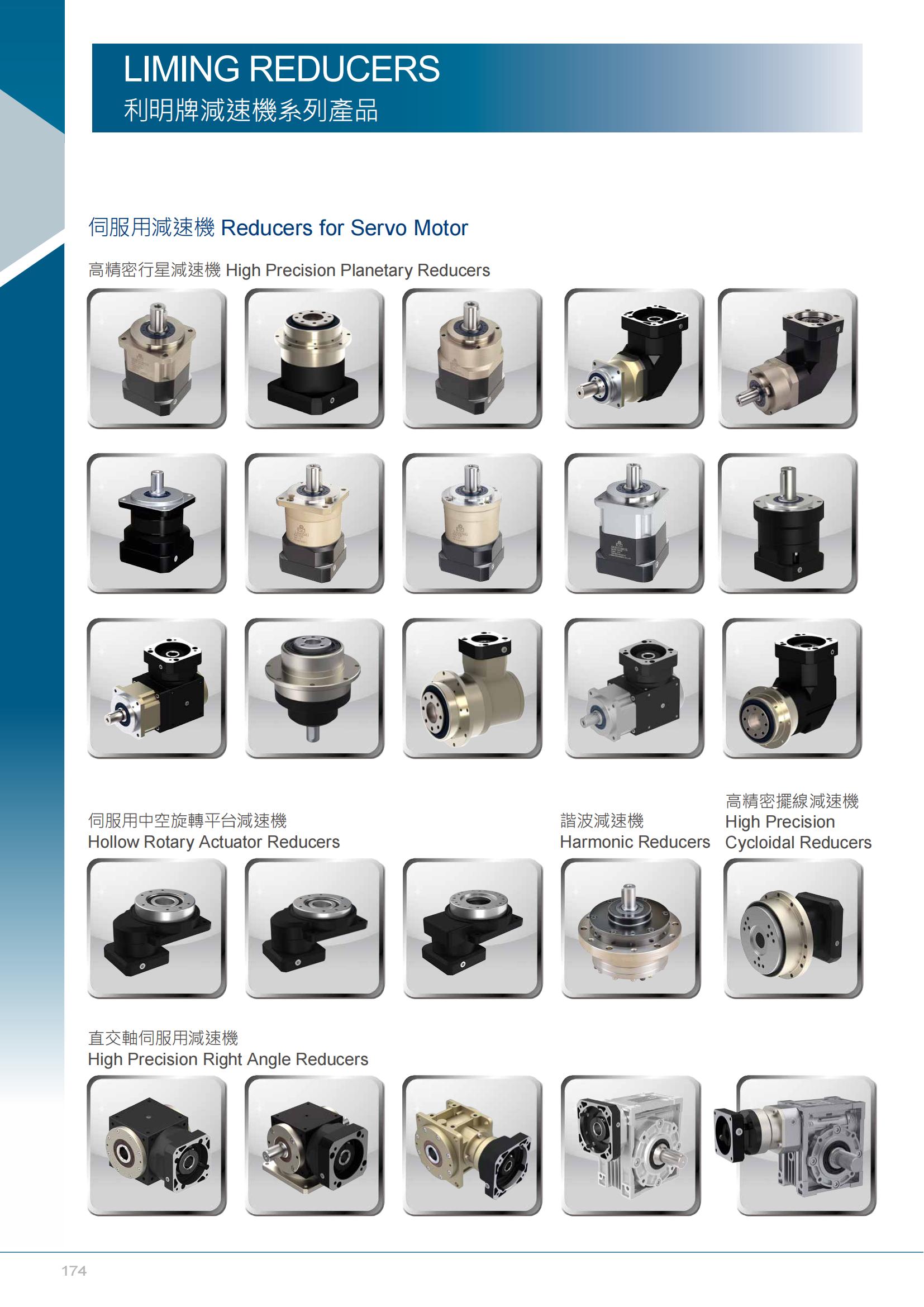 LIMING REDUCERS
利明牌減速機系列產品

伺服用減速機 Reducers for Servo Motor

高精密行星減速機 High Precision Planetary Reducers

伺服用中空旋轉平台減速機
Hollow Rotary Actuator Reducers

諧波減速機
Harmonic Reducers

高精密擺線減速機
High Precision
Cycloidal Reducers

直交軸伺服用減速機
High Precision Right Angle Reducers

174